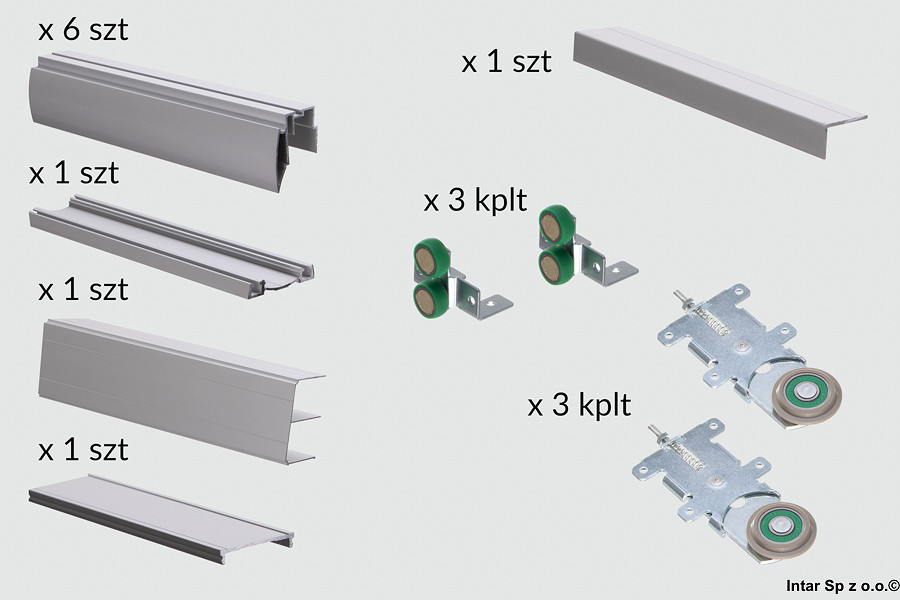 x 6 szt

x 1 szt

x 1 szt

x 1 szt

x 1 szt

x 3 kplt

x 3 kplt

Intar Sp z o.o.©