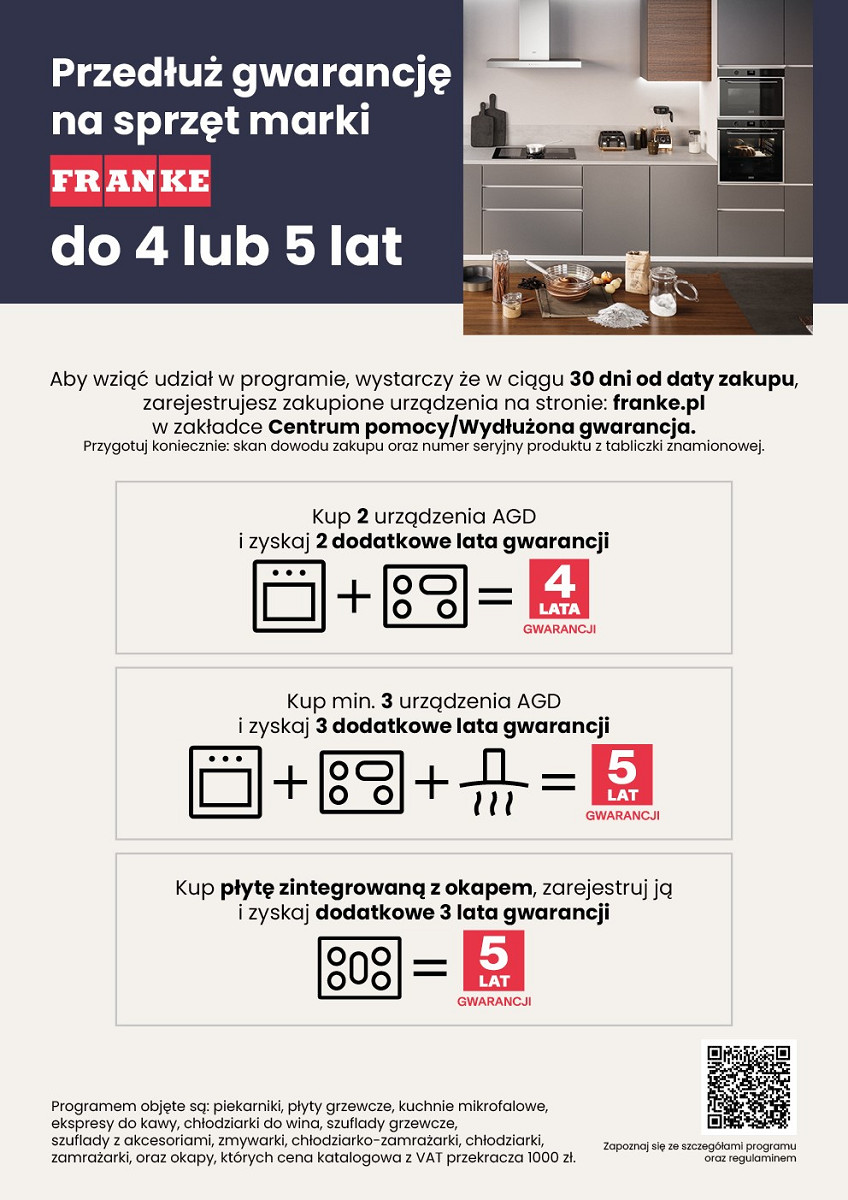 Przedłuż gwarancję na sprzęt marki

FRANKE

do 4 lub 5 lat

Aby wziąć udział w programie, wystarczy że w ciągu 30 dni od daty zakupu, zarejestrujesz zakupione urządzenia na stronie: franke.pl w zakładce Centrum pomocy/Wydłużona gwarancja.
Przygotuj koniecznie: skan dowodu zakupu oraz numer seryjny produktu z tabliczki znamionowej.

Kup 2 urządzenia AGD i zyskaj 2 dodatkowe lata gwarancji

+ =
4 LATA GWARANCJI

Kup min. 3 urządzenia AGD i zyskaj 3 dodatkowe lata gwarancji

+ + =
5 LAT GWARANCJI

Kup płytę zintegrowaną z okapem, zarejestruj ją i zyskaj dodatkowe 3 lata gwarancji

=
5 LAT GWARANCJI

Programem objęte są: piekarniki, płyty grzewcze, kuchnie mikrofalowe, ekspresy do kawy, chłodziarki do wina, szuflady grzewcze, szuflady z akcesoriami, zmywarki, chłodziarko-zamrażarki, chłodziarki, zamrażarki, oraz okapy, których cena katalogowa z VAT przekracza 1000 zł.

Zapoznaj się ze szczegółami programu oraz regulaminem